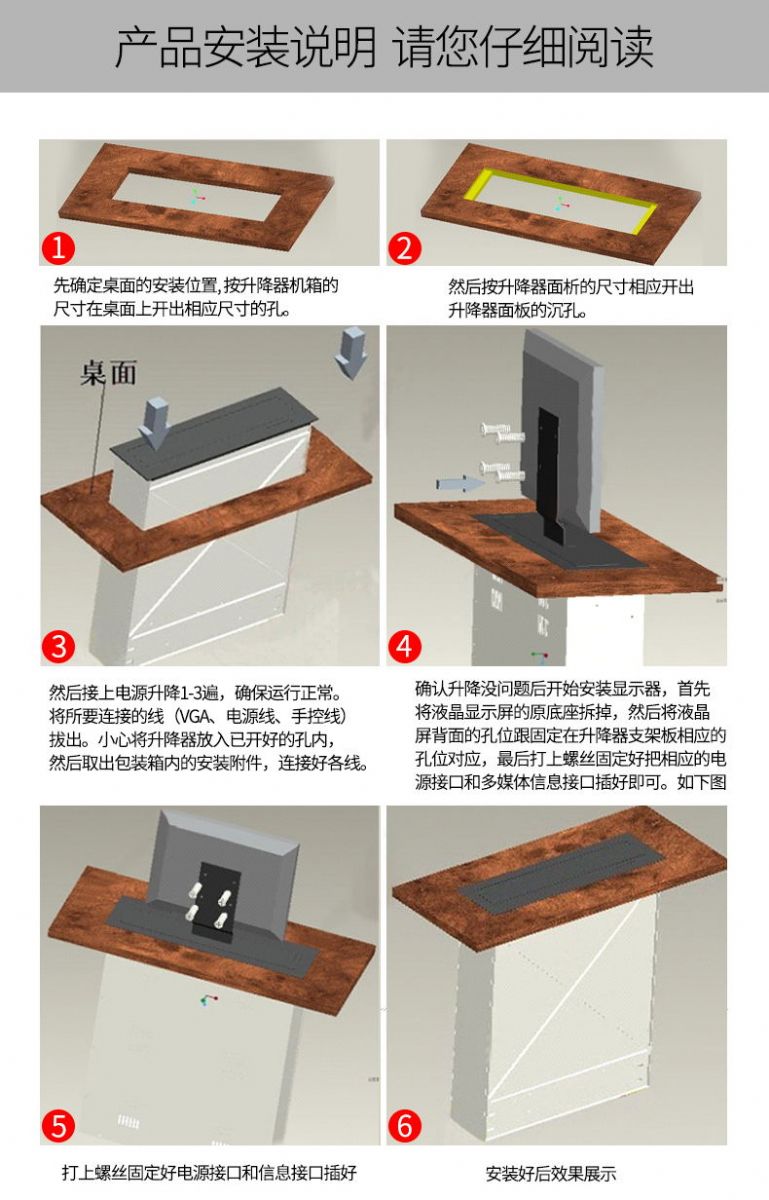 产品安装说明 请您仔细阅读

1

先确定桌面的安装位置,按升降器机箱的尺寸在桌面上开出相应尺寸的孔。

2

然后按升降器面析的尺寸相应开出升降器面板的沉孔。

桌面

3

然后接上电源升降1-3遍，确保运行正常。将所要连接的线（VGA、电源线、手控线）拔出。小心将升降器放入已开好的孔内，然后取出包装箱内的安装附件，连接好各线。

4

确认升降没问题后开始安装显示器，首先将液晶显示屏的原底座拆掉，然后将液晶屏背面的孔位跟固定在升降器支架板相应的孔位对应，最后打上螺丝固定好把相应的电源接口和多媒体信息接口插好即可。如下图

5

打上螺丝固定好电源接口和信息接口插好

6

安装好后效果展示